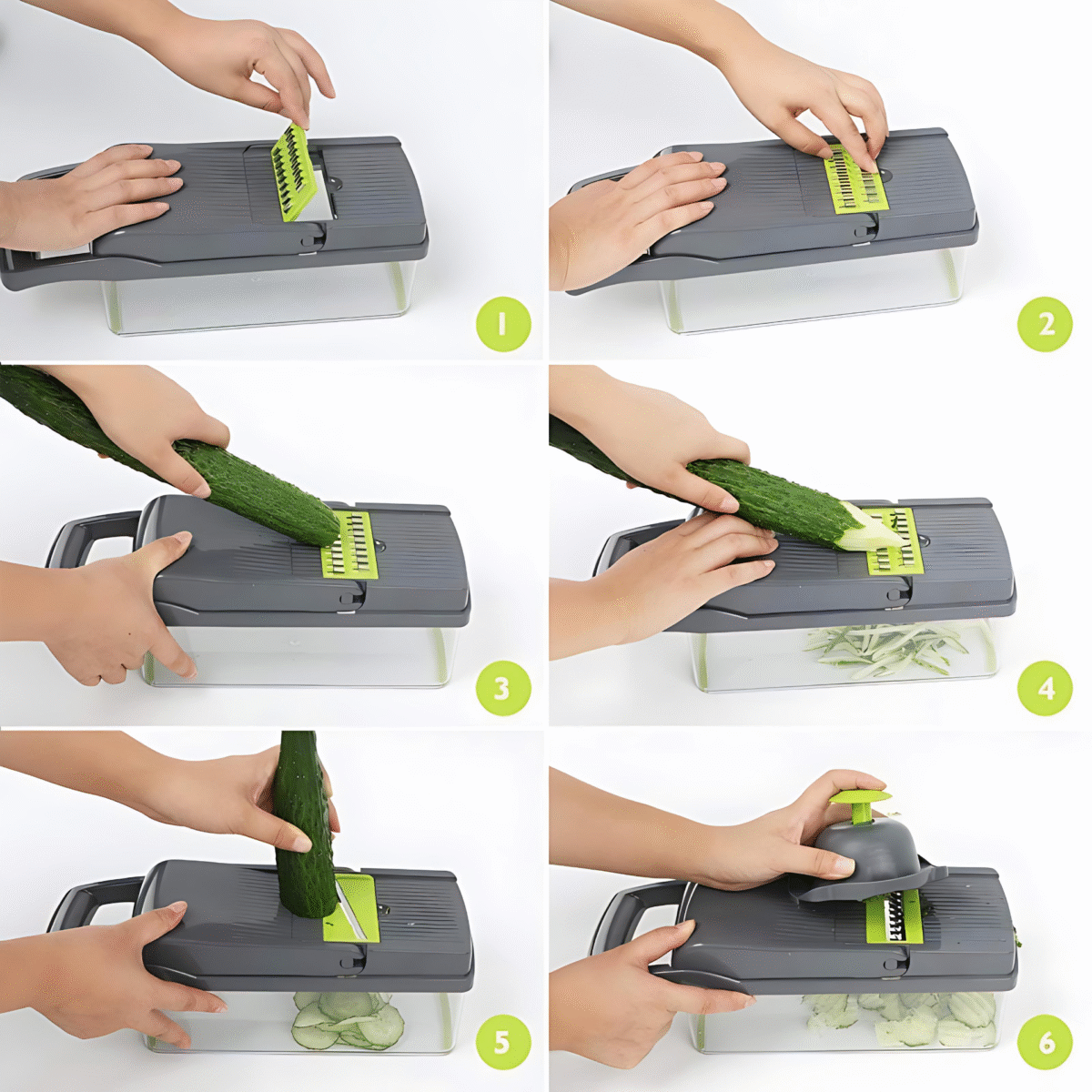 1
2
3
4
5
6