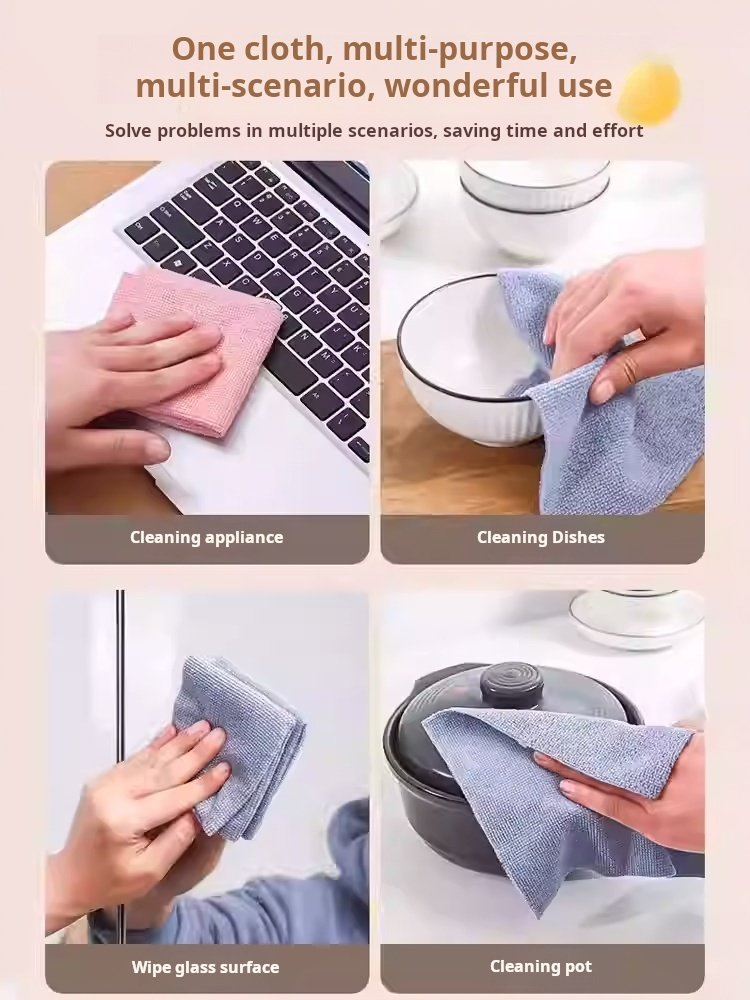 One cloth, multi-purpose, multi-scenario, wonderful use

Solve problems in multiple scenarios, saving time and effort

Cleaning appliance

Cleaning Dishes

Wipe glass surface

Cleaning pot